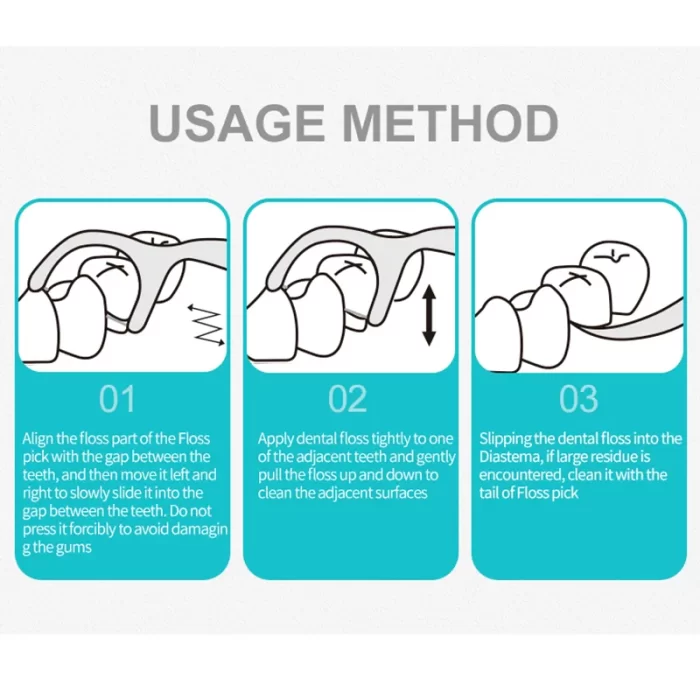 USAGE METHOD

01

Align the floss part of the Floss pick with the gap between the teeth, and then move it left and right to slowly slide it into the gap between the teeth. Do not press it forcibly to avoid damagin g the gums

02

Apply dental floss tightly to one of the adjacent teeth and gently pull the floss up and down to clean the adjacent surfaces

03

Slipping the dental floss into the Diastema, if large residue is encountered, clean it with the tail of Floss pick